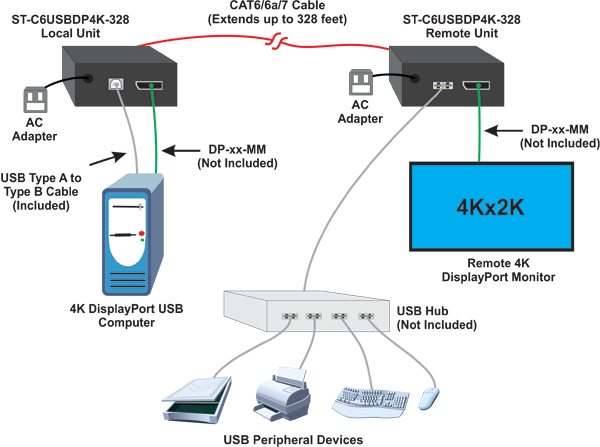 ST-C6USBDP4K-328
Local Unit

CAT6/6a/7 Cable
(Extends up to 328 feet)

ST-C6USBDP4K-328
Remote Unit

AC
Adapter

AC
Adapter

DP-xx-MM
(Not Included)

DP-xx-MM
(Not Included)

USB Type A to
Type B Cable
(Included)

4Kx2K

Remote 4K
DisplayPort Monitor

4K DisplayPort USB
Computer

USB Hub
(Not Included)

USB Peripheral Devices