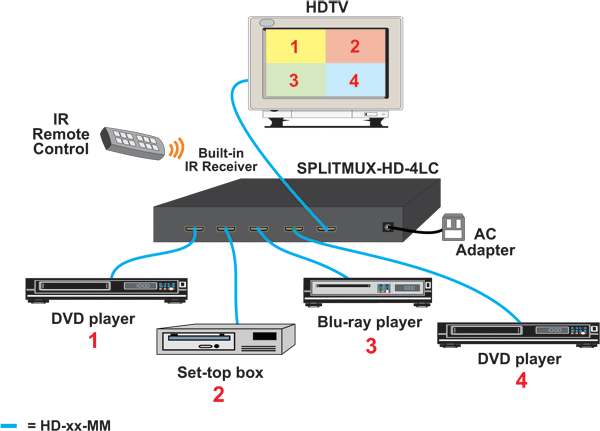 HDTV

1
2
3
4

IR
Remote
Control

Built-in
IR Receiver

SPLITMUX-HD-4LC

AC
Adapter

DVD player
1

Set-top box
2

Blu-ray player
3

DVD player
4

= HD-xx-MM